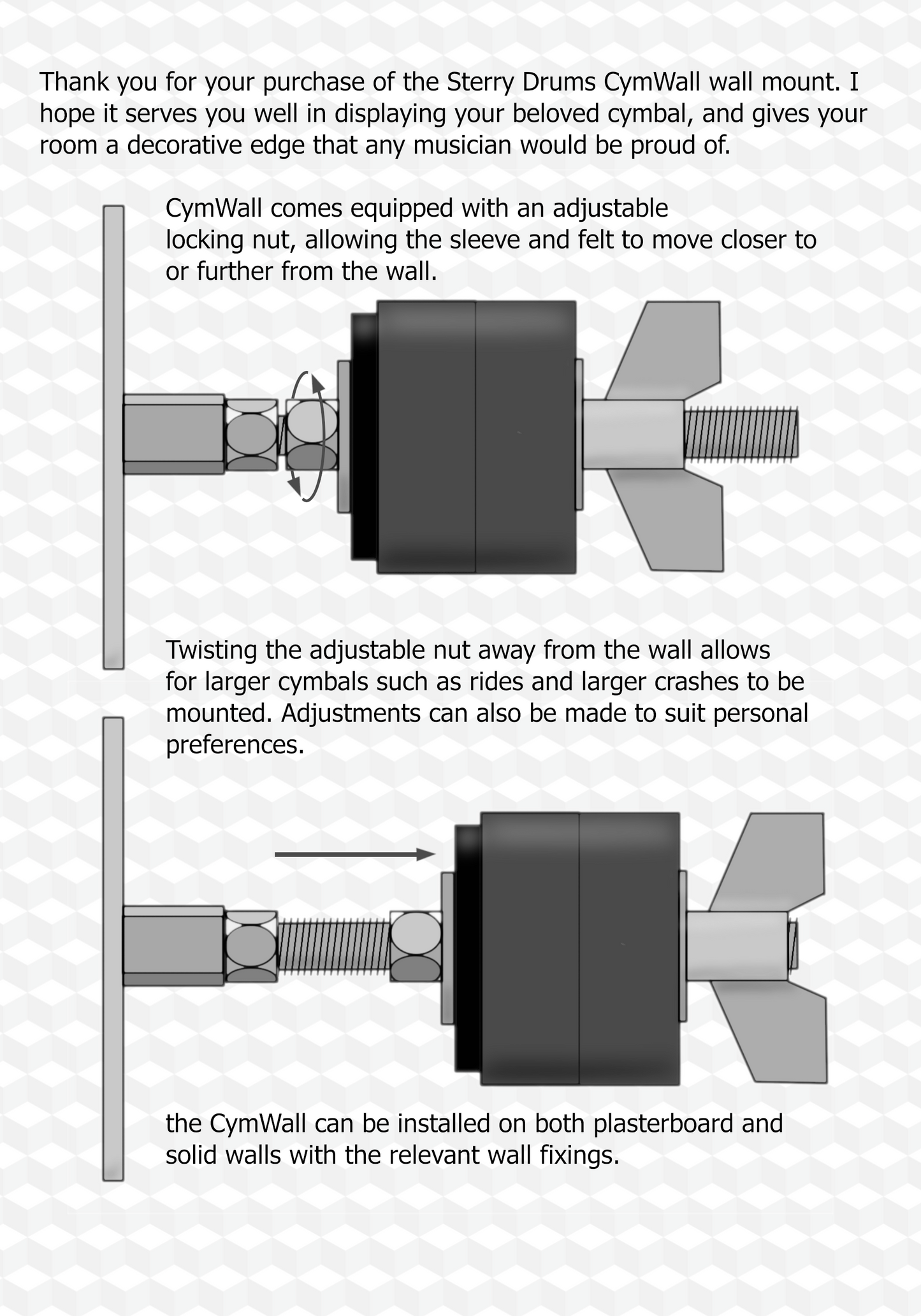 Thank you for your purchase of the Sterry Drums CymWall wall mount. I hope it serves you well in displaying your beloved cymbal, and gives your room a decorative edge that any musician would be proud of.

CymWall comes equipped with an adjustable locking nut, allowing the sleeve and felt to move closer to or further from the wall.

Twisting the adjustable nut away from the wall allows for larger cymbals such as rides and larger crashes to be mounted. Adjustments can also be made to suit personal preferences.

the CymWall can be installed on both plasterboard and solid walls with the relevant wall fixings.